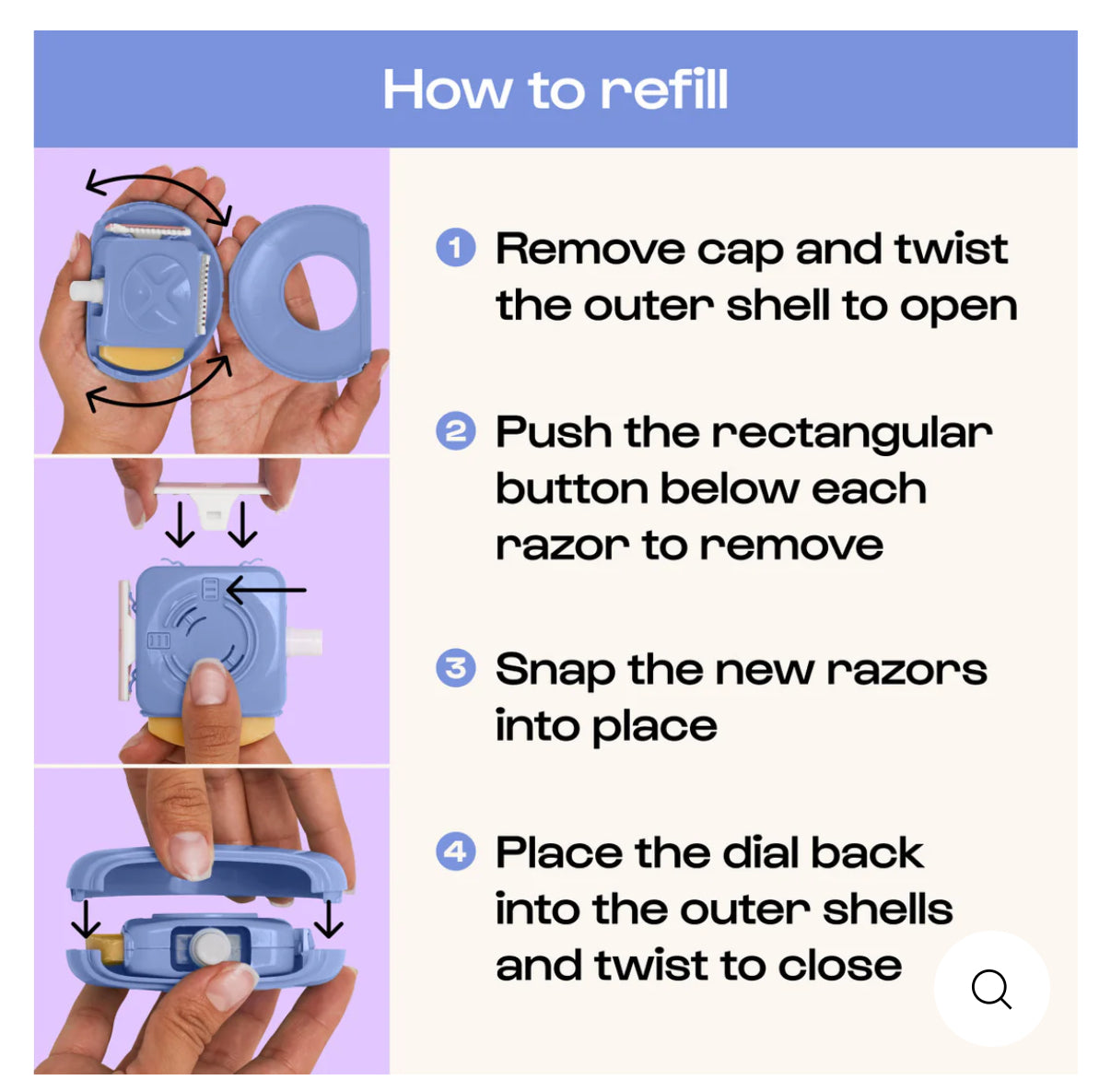 How to refill

1 Remove cap and twist the outer shell to open

2 Push the rectangular button below each razor to remove

3 Snap the new razors into place

4 Place the dial back into the outer shells and twist to close